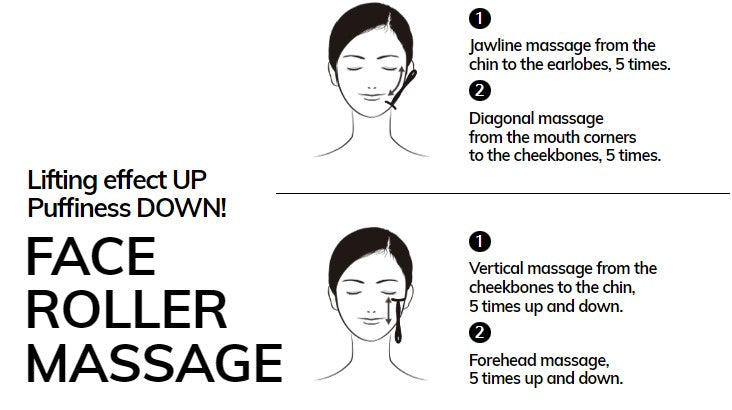 Lifting effect UP
Puffiness DOWN!

FACE ROLLER MASSAGE

1
Jawline massage from the chin to the earlobes, 5 times.

2
Diagonal massage from the mouth corners to the cheekbones, 5 times.

1
Vertical massage from the cheekbones to the chin, 5 times up and down.

2
Forehead massage, 5 times up and down.