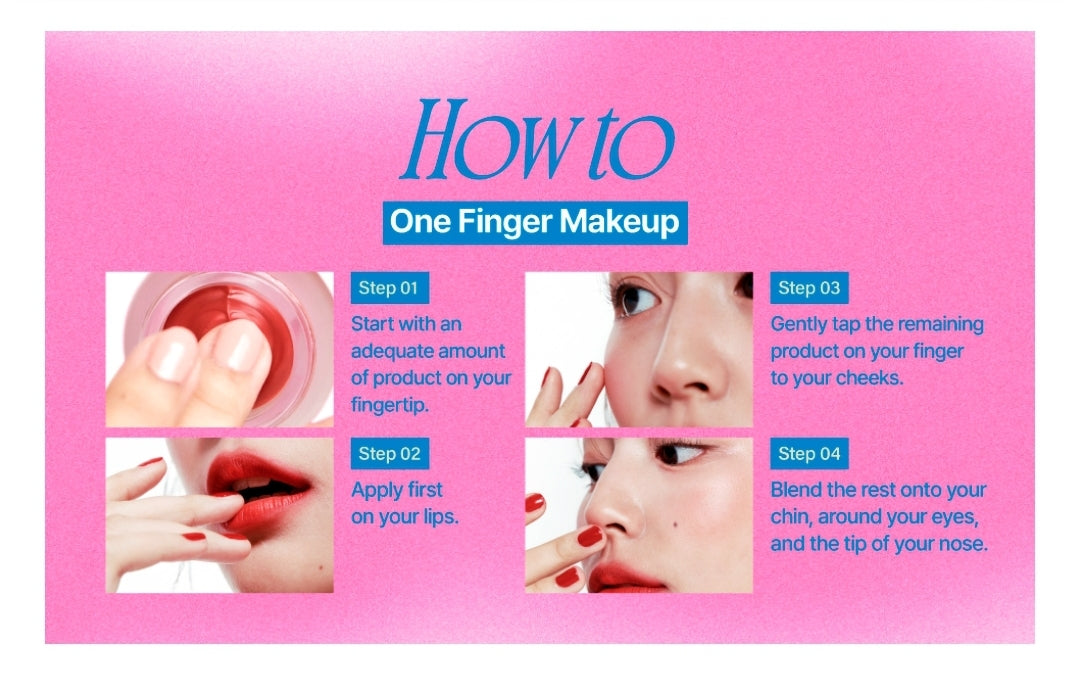 How to

One Finger Makeup

Step 01

Start with an adequate amount of product on your fingertip.

Step 02

Apply first on your lips.

Step 03

Gently tap the remaining product on your finger to your cheeks.

Step 04

Blend the rest onto your chin, around your eyes, and the tip of your nose.